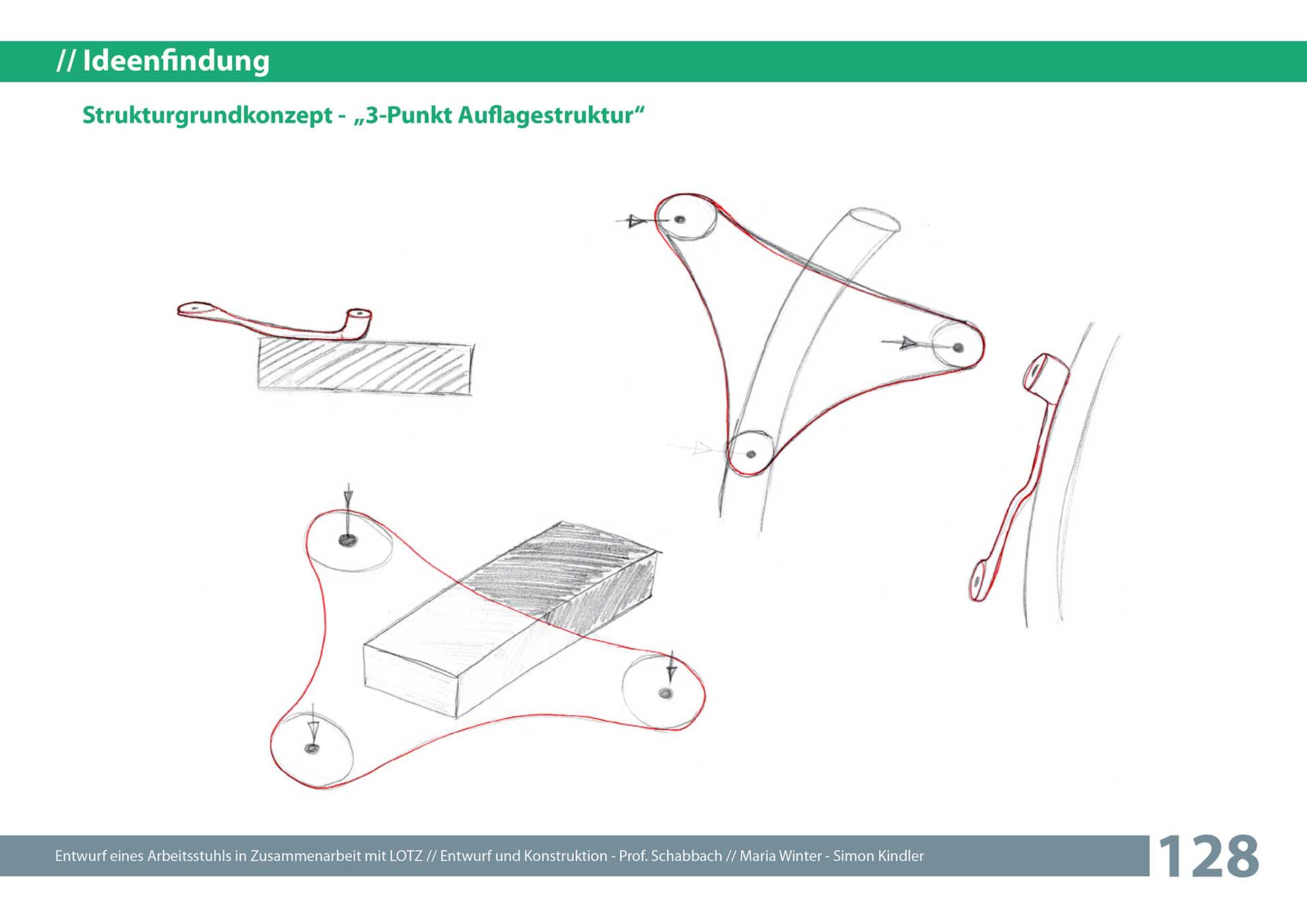 // Ideenfindung

Strukturgrundkonzept - „3-Punkt Auflagestruktur“

Entwurf eines Arbeitsstuhls in Zusammenarbeit mit LOTZ // Entwurf und Konstruktion - Prof. Schabbach // Maria Winter - Simon Kindler

128